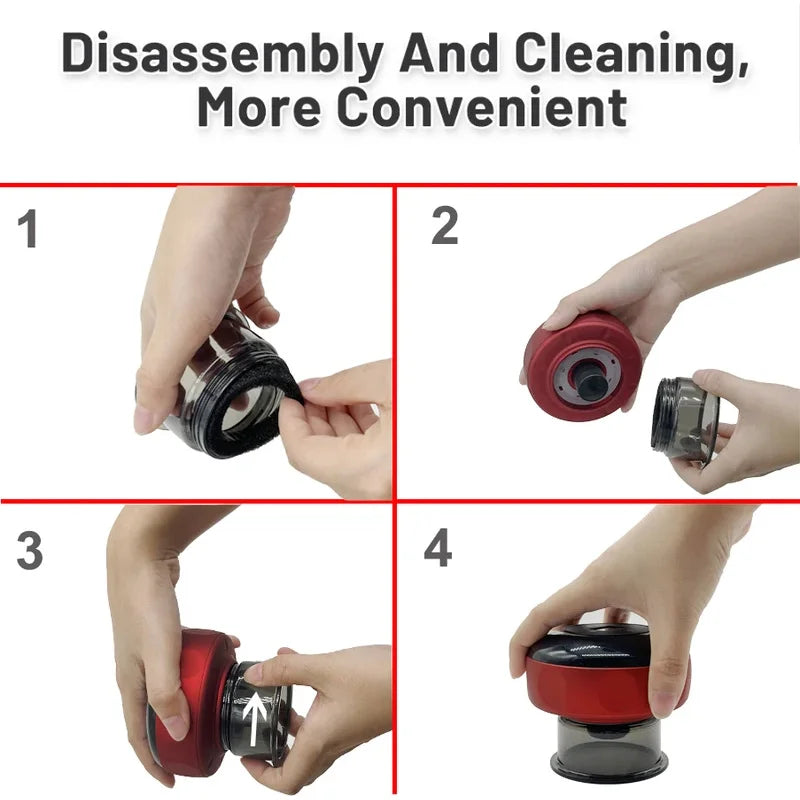 Disassembly And Cleaning, More Convenient

1

2

3

4