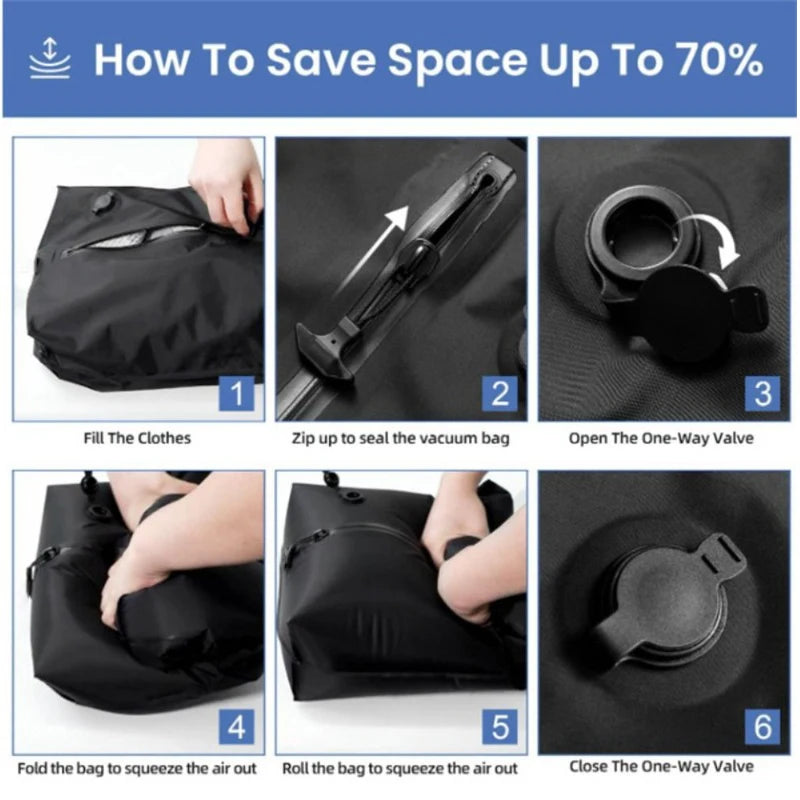 How To Save Space Up To 70%

1
Fill The Clothes

2
Zip up to seal the vacuum bag

3
Open The One-Way Valve

4
Fold the bag to squeeze the air out

5
Roll the bag to squeeze the air out

6
Close The One-Way Valve